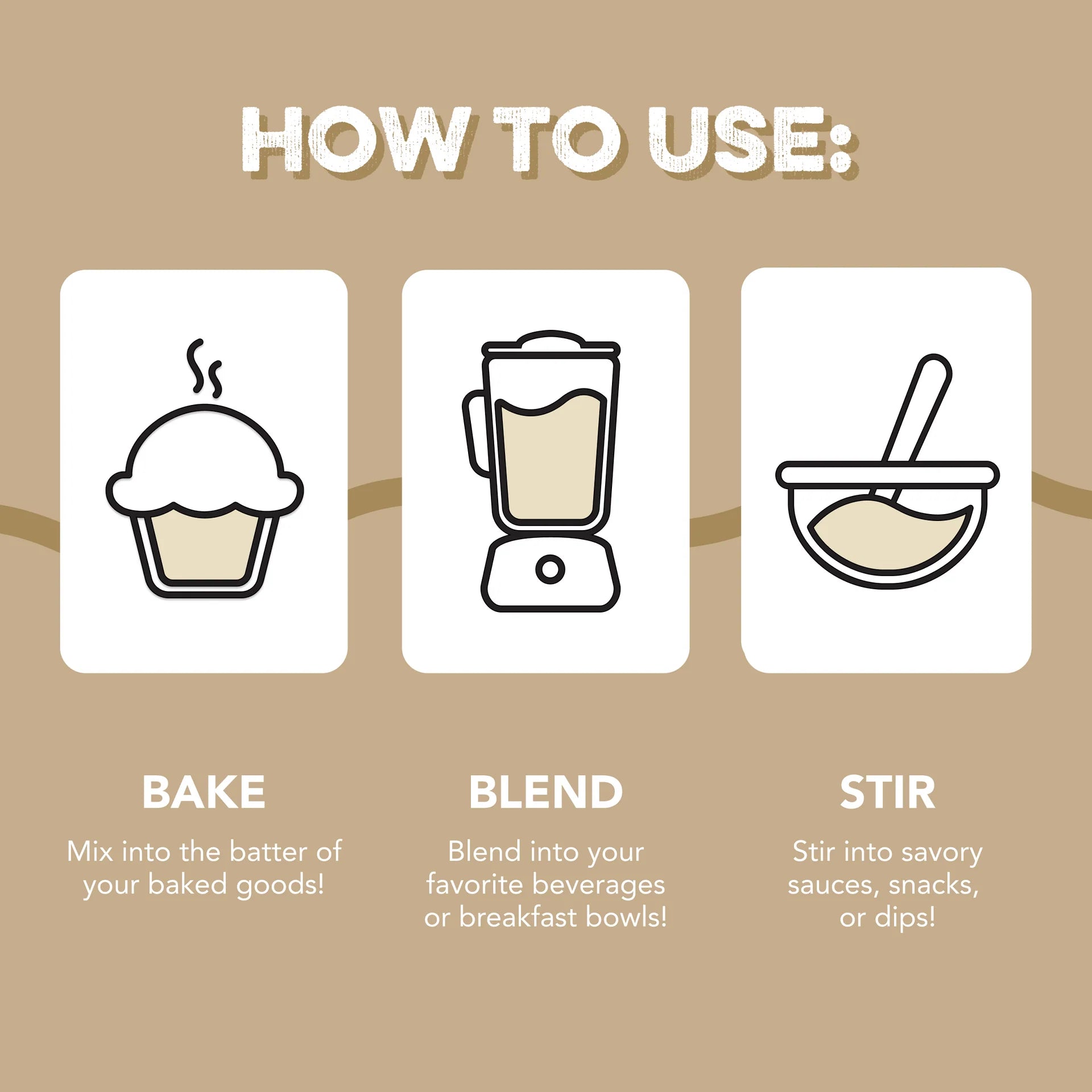 HOW TO USE:

BAKE

Mix into the batter of your baked goods!

BLEND

Blend into your favorite beverages or breakfast bowls!

STIR

Stir into savory sauces, snacks, or dips!